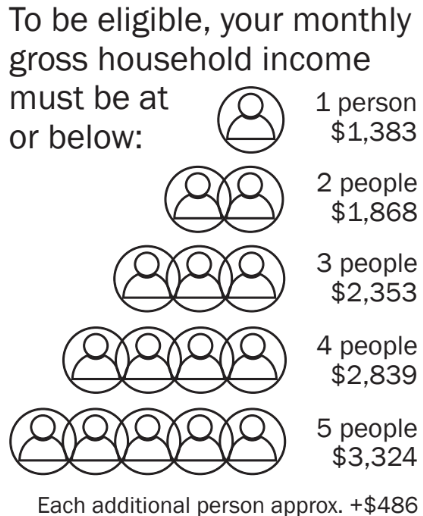 To be eligible, your monthly gross household income must be at or below:

1 person
\$1,383

2 people
\$1,868

3 people
\$2,353

4 people
\$2,839

5 people
\$3,324

Each additional person approx. +\$486